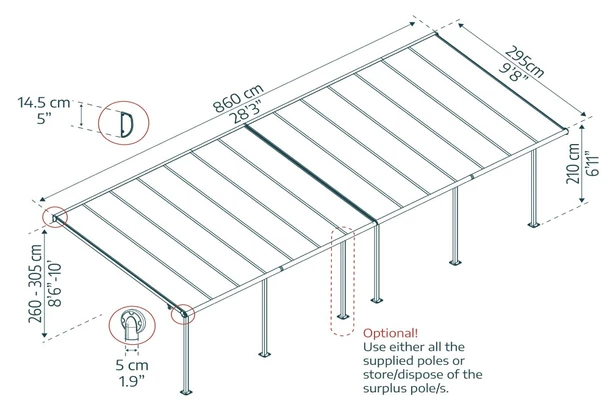 14.5 cm
5"

860 cm
28'3"

295cm
9'8"

210 cm
6'11"

260 - 305 cm
8'6"-10'

5 cm
1.9"

Optional!
Use either all the supplied poles or store/dispose of the surplus pole/s.